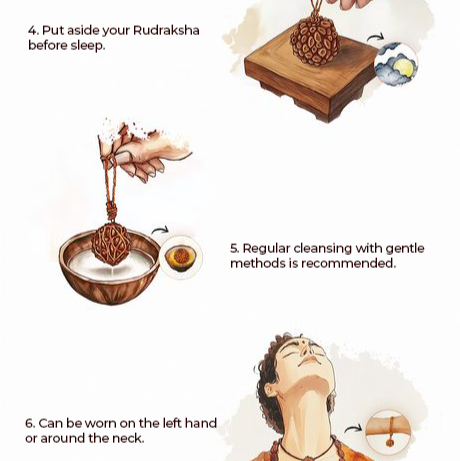 4. Put aside your Rudraksha before sleep.

5. Regular cleansing with gentle methods is recommended.

6. Can be worn on the left hand or around the neck.