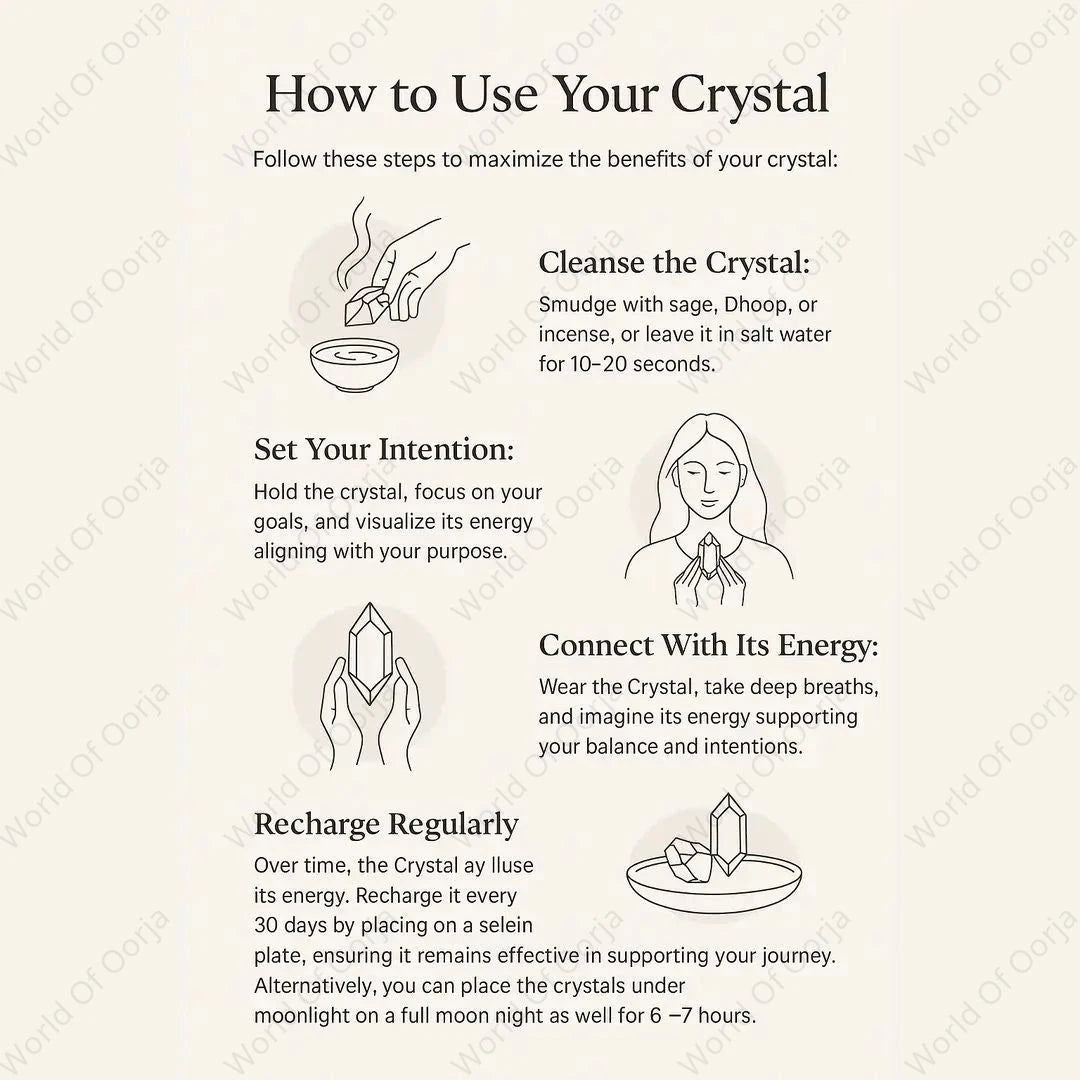 How to Use Your Crystal

Follow these steps to maximize the benefits of your crystal:

Cleanse the Crystal:

Smudge with sage, Dhoop, or incense, or leave it in salt water for 10–20 seconds.

Set Your Intention:

Hold the crystal, focus on your goals, and visualize its energy aligning with your purpose.

Connect With Its Energy:

Wear the Crystal, take deep breaths, and imagine its energy supporting your balance and intentions.

Recharge Regularly

Over time, the Crystal ay lluse its energy. Recharge it every 30 days by placing on a selein plate, ensuring it remains effective in supporting your journey. Alternatively, you can place the crystals under moonlight on a full moon night as well for 6 –7 hours.

World Of Oorja